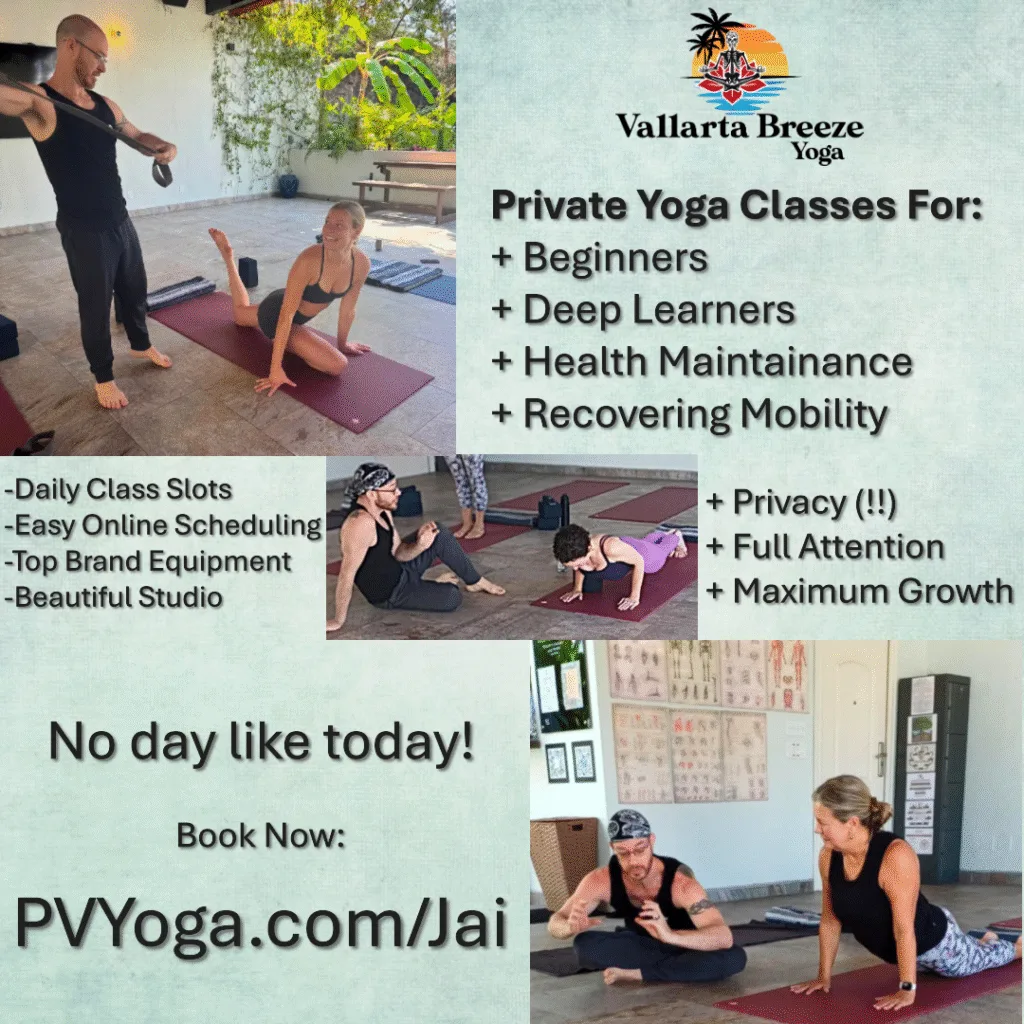 Vallarta Breeze Yoga

Private Yoga Classes For:
+ Beginners
+ Deep Learners
+ Health Maintainance
+ Recovering Mobility

-Daily Class Slots
-Easy Online Scheduling
-Top Brand Equipment
-Beautiful Studio

+ Privacy (!!)
+ Full Attention
+ Maximum Growth

No day like today!

Book Now:

PVYoga.com/Jai